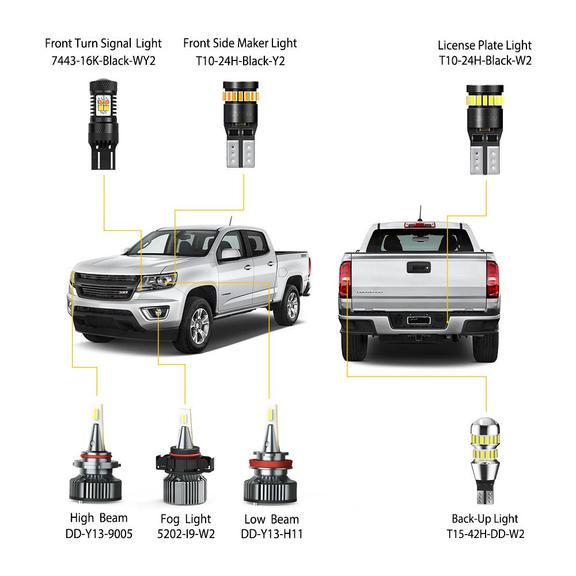 Front Turn Signal Light
7443-16K-Black-WY2

Front Side Maker Light
T10-24H-Black-Y2

License Plate Light
T10-24H-Black-W2

High Beam
DD-Y13-9005

Fog Light
5202-I9-W2

Low Beam
DD-Y13-H11

Back-Up Light
T15-42H-DD-W2